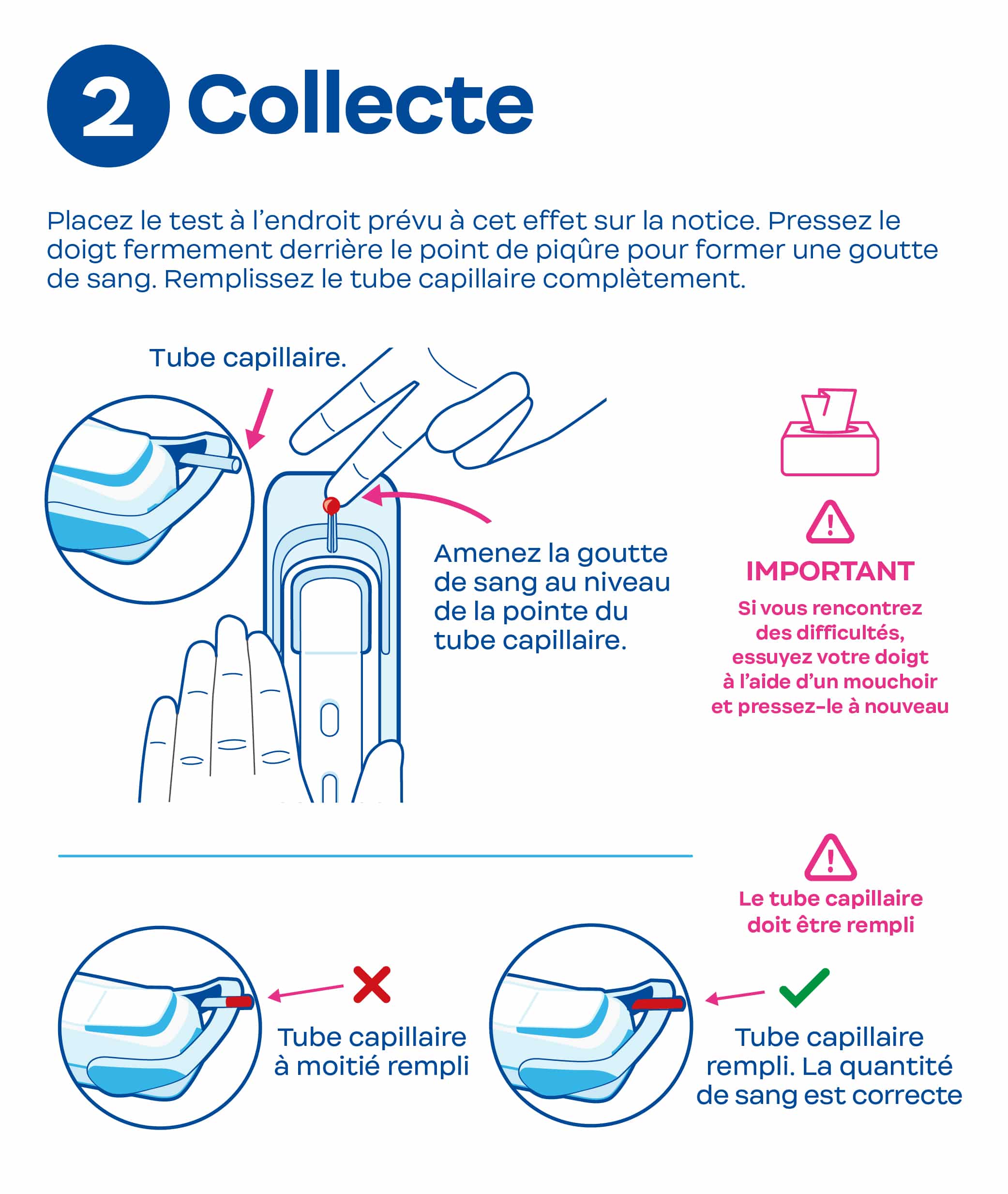 2 Collecte

Placez le test à l'endroit prévu à cet effet sur la notice. Pressez le doigt fermement derrière le point de piqûre pour former une goutte de sang. Remplissez le tube capillaire complètement.

Tube capillaire.

Amenez la goutte de sang au niveau de la pointe du tube capillaire.

IMPORTANT

Si vous rencontrez des difficultés, essuyez votre doigt à l'aide d'un mouchoir et pressez-le à nouveau

Le tube capillaire doit être rempli

Tube capillaire à moitié rempli

Tube capillaire rempli. La quantité de sang est correcte